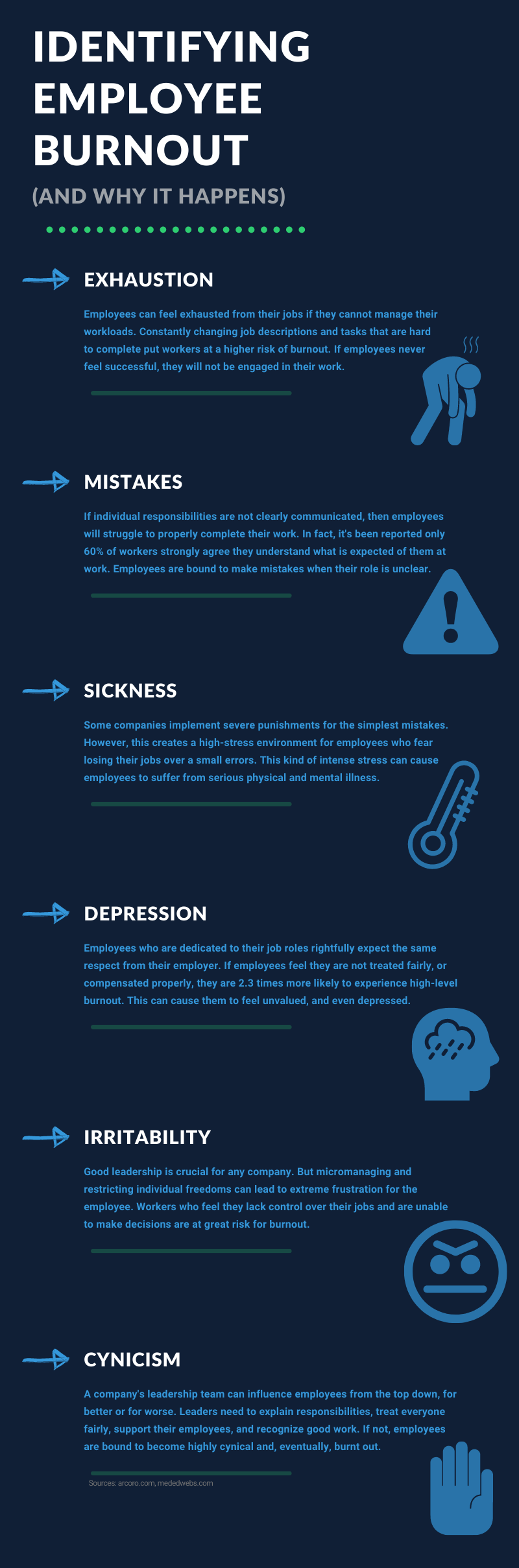 IDENTIFYING EMPLOYEE BURNOUT

(AND WHY IT HAPPENS)

EXHAUSTION

Employees can feel exhausted from their jobs if they cannot manage their workloads. Constantly changing job descriptions and tasks that are hard to complete put workers at a higher risk of burnout. If employees never feel successful, they will not be engaged in their work.

MISTAKES

If individual responsibilities are not clearly communicated, then employees will struggle to properly complete their work. In fact, it's been reported only 60% of workers strongly agree they understand what is expected of them at work. Employees are bound to make mistakes when their role is unclear.

SICKNESS

Some companies implement severe punishments for the simplest mistakes. However, this creates a high-stress environment for employees who fear losing their jobs over a small errors. This kind of intense stress can cause employees to suffer from serious physical and mental illness.

DEPRESSION

Employees who are dedicated to their job roles rightfully expect the same respect from their employer. If employees feel they are not treated fairly, or compensated properly, they are 2.3 times more likely to experience high-level burnout. This can cause them to feel unvalued, and even depressed.

IRRITABILITY

Good leadership is crucial for any company. But micromanaging and restricting individual freedoms can lead to extreme frustration for the employee. Workers who feel they lack control over their jobs and are unable to make decisions are at great risk for burnout.

CYNICISM

A company's leadership team can influence employees from the top down, for better or for worse. Leaders need to explain responsibilities, treat everyone fairly, support their employees, and recognize good work. If not, employees are bound to become highly cynical and, eventually, burnt out.

Sources: arcoro.com, mededwebs.com